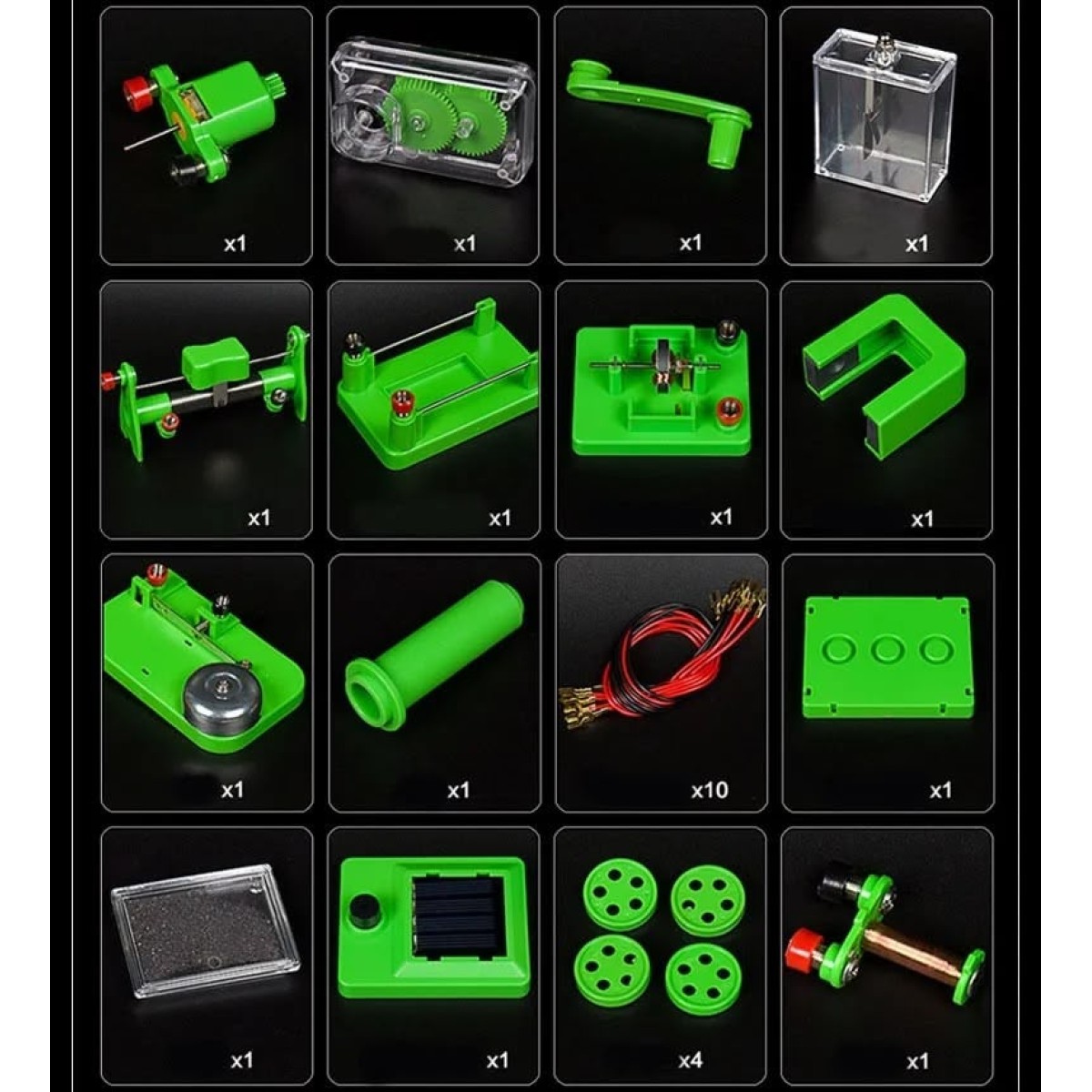 x1
x1
x1
x1
x1
x1
x1
x1
x1
x1
x10
x1
x1
x1
x4
x1