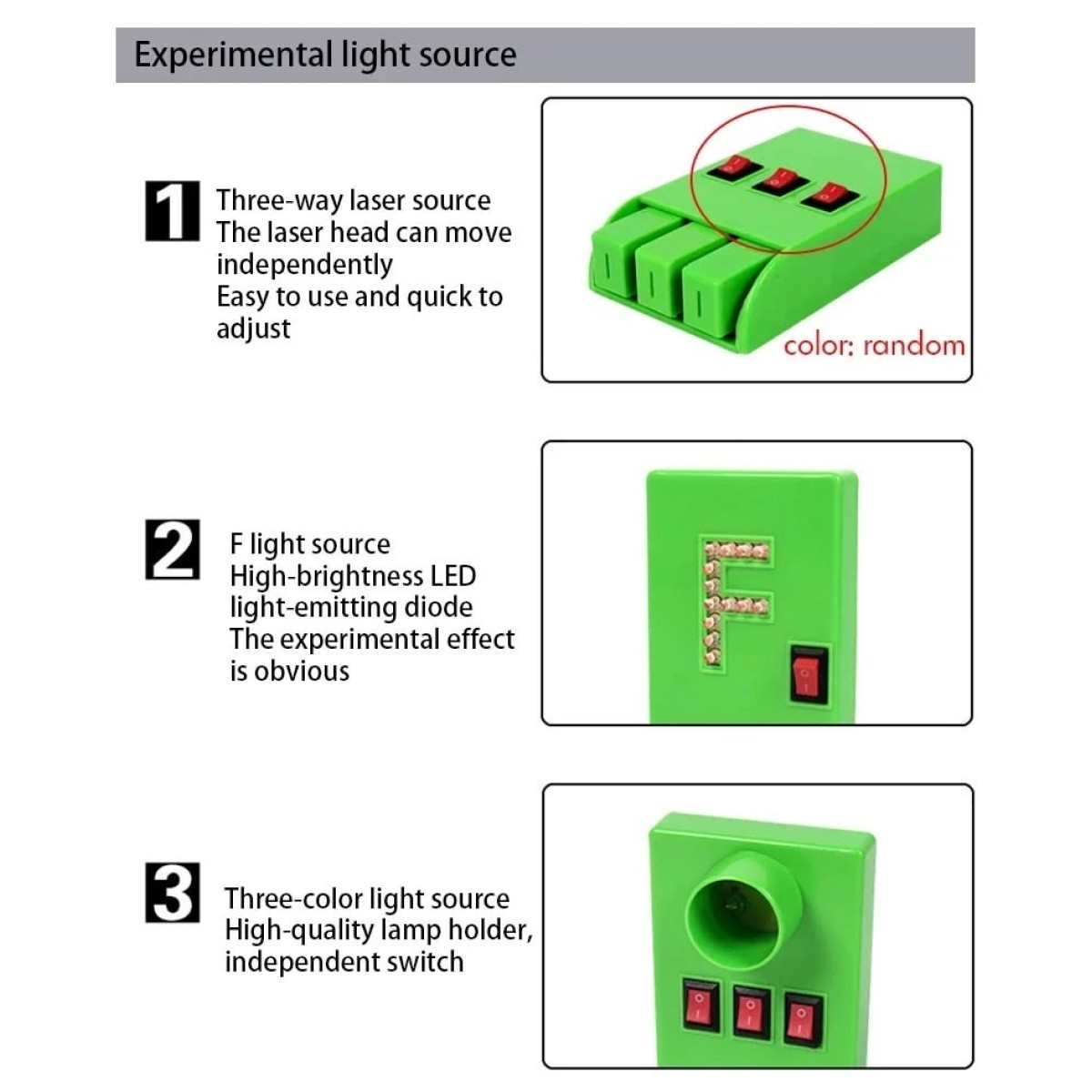 Experimental light source

1 Three-way laser source
The laser head can move independently
Easy to use and quick to adjust

color: random

2 F light source
High-brightness LED light-emitting diode
The experimental effect is obvious

F

3 Three-color light source
High-quality lamp holder, independent switch